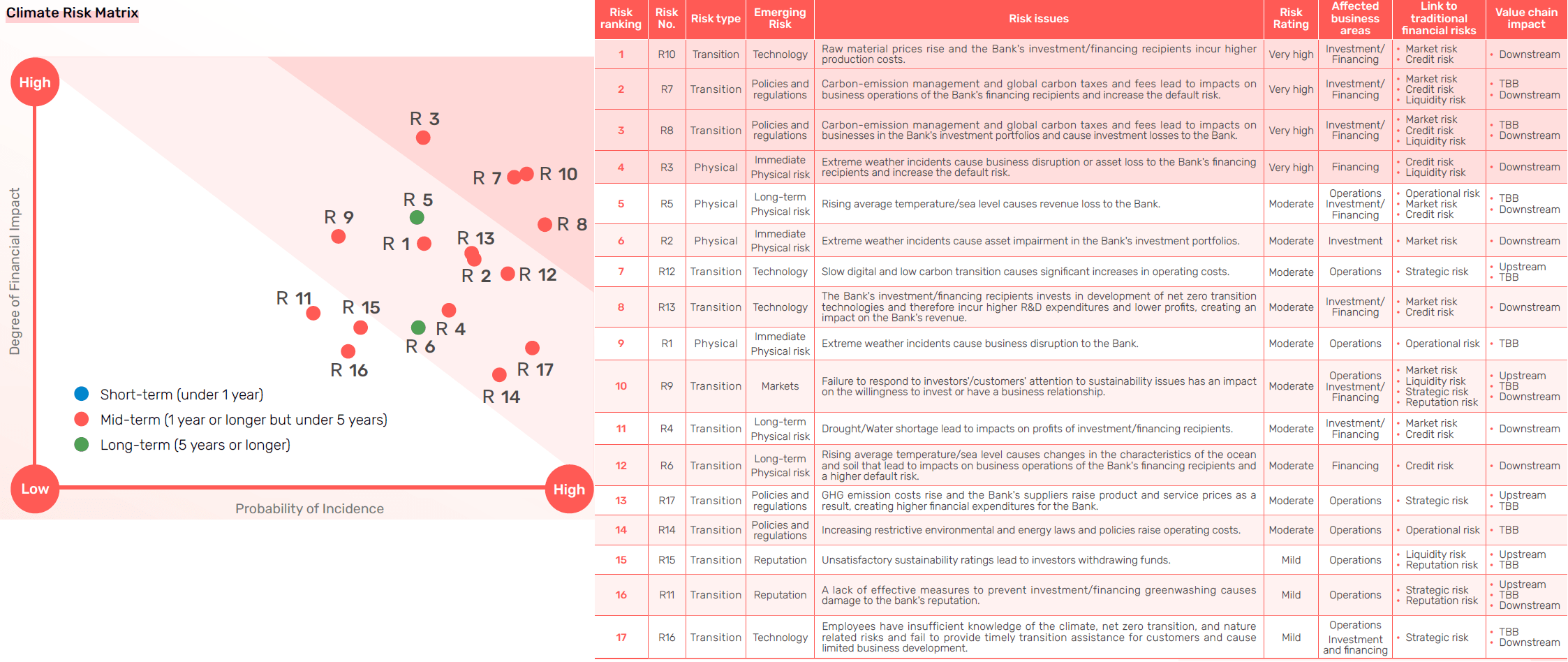 Climate Risk Matrix

High

Degree of Financial Impact

R 3
R 7 R 10
R 5
R 9
R 8
R 1
R 13
R 2 R 12
R 11
R 15
R 4
R 6
R 16
R 17
R 14

Short-term (under 1 year)
Mid-term (1 year or longer but under 5 years)
Long-term (5 years or longer)

Low
High
Probability of Incidence

| Risk ranking | Risk No. | Risk type | Emerging Risk | Risk issues | Risk Rating | Affected business areas | Link to traditional financial risks | Value chain impact |
|---|---|---|---|---|---|---|---|---|
| 1 | R10 | Transition | Technology | Raw material prices rise and the Bank's investment/financing recipients incur higher production costs. | Very high | Investment/ Financing | • Market risk • Credit risk | • Downstream |
| 2 | R7 | Transition | Policies and regulations | Carbon-emission management and global carbon taxes and fees lead to impacts on business operations of the Bank's financing recipients and increase the default risk. | Very high | Investment/ Financing | • Market risk • Credit risk • Liquidity risk | • TBB • Downstream |
| 3 | R8 | Transition | Policies and regulations | Carbon-emission management and global carbon taxes and fees lead to impacts on businesses in the Bank's investment portfolios and cause investment losses to the Bank. | Very high | Investment/ Financing | • Market risk • Credit risk • Liquidity risk | • TBB • Downstream |
| 4 | R3 | Physical | Immediate Physical risk | Extreme weather incidents cause business disruption or asset loss to the Bank's financing recipients and increase the default risk. | Very high | Financing | • Credit risk • Liquidity risk | • Downstream |
| 5 | R5 | Physical | Long-term Physical risk | Rising average temperature/sea level causes revenue loss to the Bank. | Moderate | Operations Investment/ Financing | • Operational risk • Market risk • Credit risk | • TBB • Downstream |
| 6 | R2 | Physical | Immediate Physical risk | Extreme weather incidents cause asset impairment in the Bank's investment portfolios. | Moderate | Investment | • Market risk | • Downstream |
| 7 | R12 | Transition | Technology | Slow digital and low carbon transition causes significant increases in operating costs. | Moderate | Operations | • Strategic risk | • Upstream • TBB |
| 8 | R13 | Transition | Technology | The Bank's investment/financing recipients invests in development of net zero transition technologies and therefore incur higher R&D expenditures and lower profits, creating an impact on the Bank's revenue. | Moderate | Investment/ Financing | • Market risk • Credit risk | • Downstream |
| 9 | R1 | Physical | Immediate Physical risk | Extreme weather incidents cause business disruption to the Bank. | Moderate | Operations | • Operational risk | • TBB |
| 10 | R9 | Transition | Markets | Failure to respond to investors'/customers' attention to sustainability issues has an impact on the willingness to invest or have a business relationship. | Moderate | Operations Investment/ Financing | • Market risk • Liquidity risk • Strategic risk • Reputation risk | • Upstream • TBB • Downstream |
| 11 | R4 | Transition | Long-term Physical risk | Drought/Water shortage lead to impacts on profits of investment/financing recipients. | Moderate | Investment/ Financing | • Market risk • Credit risk | • Downstream |
| 12 | R6 | Transition | Long-term Physical risk | Rising average temperature/sea level causes changes in the characteristics of the ocean and soil that lead to impacts on business operations of the Bank's financing recipients and a higher default risk. | Moderate | Financing | • Credit risk | • Downstream |
| 13 | R17 | Transition | Policies and regulations | GHG emission costs rise and the Bank's suppliers raise product and service prices as a result, creating higher financial expenditures for the Bank. | Moderate | Operations | • Strategic risk | • Upstream • TBB |
| 14 | R14 | Transition | Policies and regulations | Increasing restrictive environmental and energy laws and policies raise operating costs. | Moderate | Operations | • Operational risk | • TBB |
| 15 | R15 | Transition | Reputation | Unsatisfactory sustainability ratings lead to investors withdrawing funds. | Mild | Operations | • Liquidity risk • Reputation risk | • Upstream • TBB |
| 16 | R11 | Transition | Reputation | A lack of effective measures to prevent investment/financing greenwashing causes damage to the bank's reputation. | Mild | Operations | • Strategic risk • Reputation risk | • Upstream • TBB • Downstream |
| 17 | R16 | Transition | Technology | Employees have insufficient knowledge of the climate, net zero transition, and nature related risks and fail to provide timely transition assistance for customers and cause limited business development. | Mild | Operations Investment and financing | • Strategic risk | • TBB • Downstream |